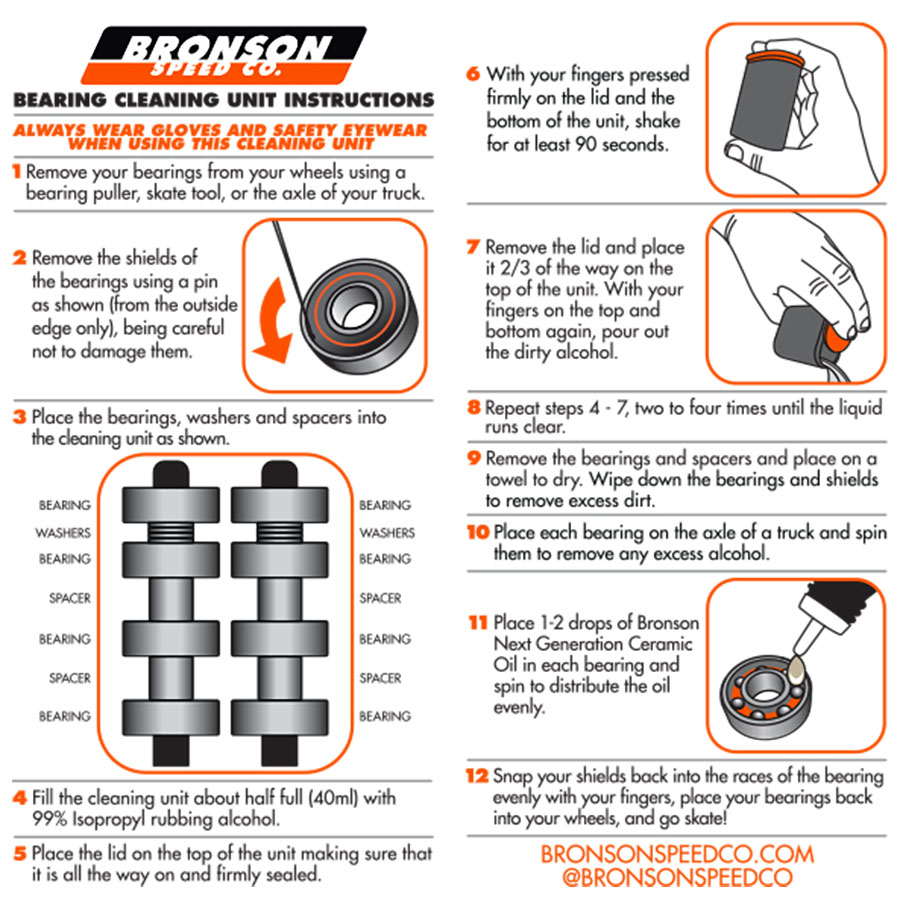 BRONSON
SPEED CO.

BEARING CLEANING UNIT INSTRUCTIONS

ALWAYS WEAR GLOVES AND SAFETY EYEWEAR WHEN USING THIS CLEANING UNIT

1 Remove your bearings from your wheels using a bearing puller, skate tool, or the axle of your truck.

2 Remove the shields of the bearings using a pin as shown (from the outside edge only), being careful not to damage them.

3 Place the bearings, washers and spacers into the cleaning unit as shown.

BEARING
WASHERS
BEARING
SPACER
BEARING
SPACER
BEARING

BEARING
WASHERS
BEARING
SPACER
BEARING
SPACER
BEARING

4 Fill the cleaning unit about half full (40ml) with 99% Isopropyl rubbing alcohol.

5 Place the lid on the top of the unit making sure that it is all the way on and firmly sealed.

6 With your fingers pressed firmly on the lid and the bottom of the unit, shake for at least 90 seconds.

7 Remove the lid and place it 2/3 of the way on the top of the unit. With your fingers on the top and bottom again, pour out the dirty alcohol.

8 Repeat steps 4 - 7, two to four times until the liquid runs clear.

9 Remove the bearings and spacers and place on a towel to dry. Wipe down the bearings and shields to remove excess dirt.

10 Place each bearing on the axle of a truck and spin them to remove any excess alcohol.

11 Place 1-2 drops of Bronson Next Generation Ceramic Oil in each bearing and spin to distribute the oil evenly.

12 Snap your shields back into the races of the bearing evenly with your fingers, place your bearings back into your wheels, and go skate!

BRONSONSPEEDCO.COM
@BRONSONSPEEDCO