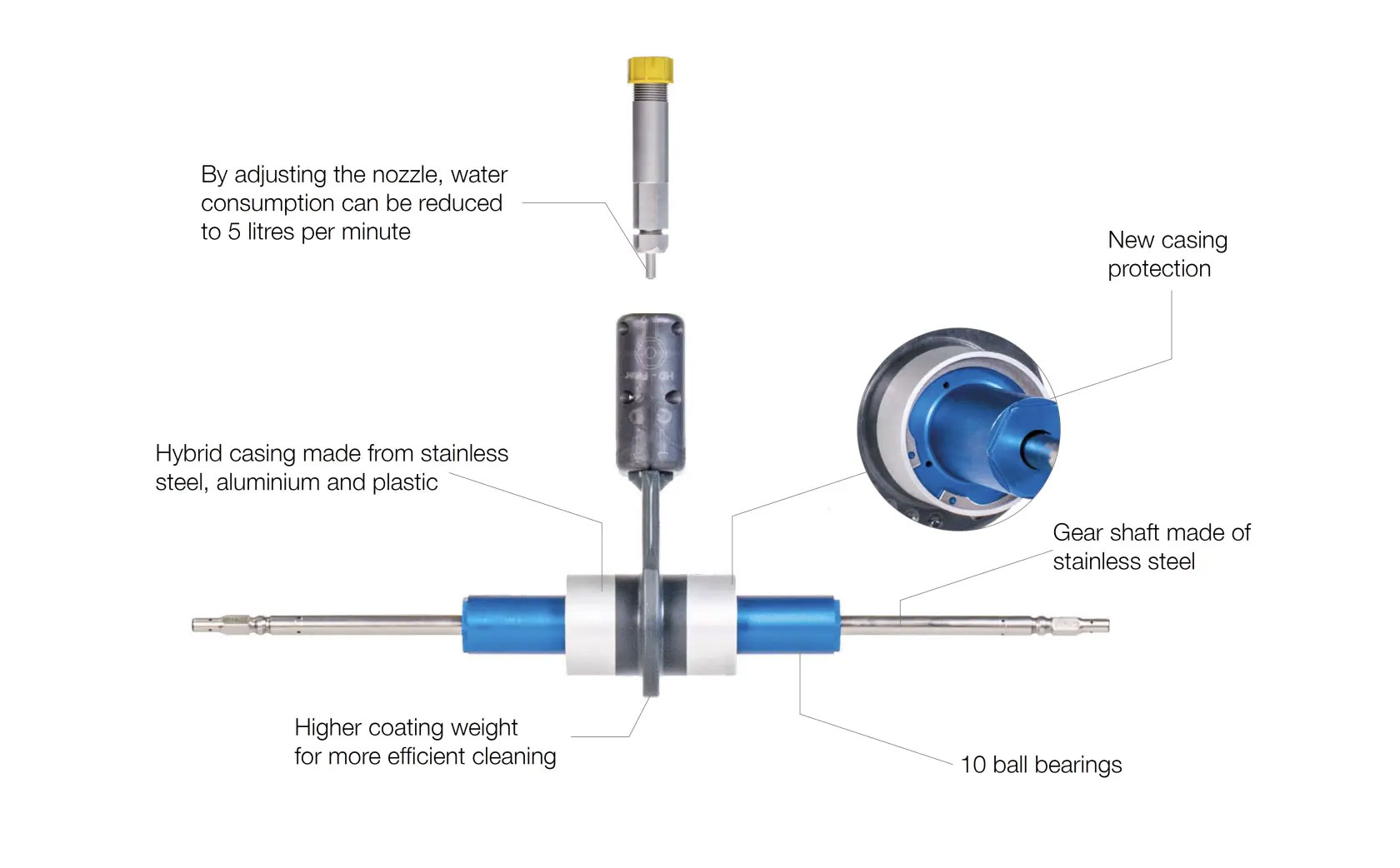 By adjusting the nozzle, water consumption can be reduced to 5 litres per minute

New casing protection

Hybrid casing made from stainless steel, aluminium and plastic

Gear shaft made of stainless steel

Higher coating weight for more efficient cleaning

10 ball bearings