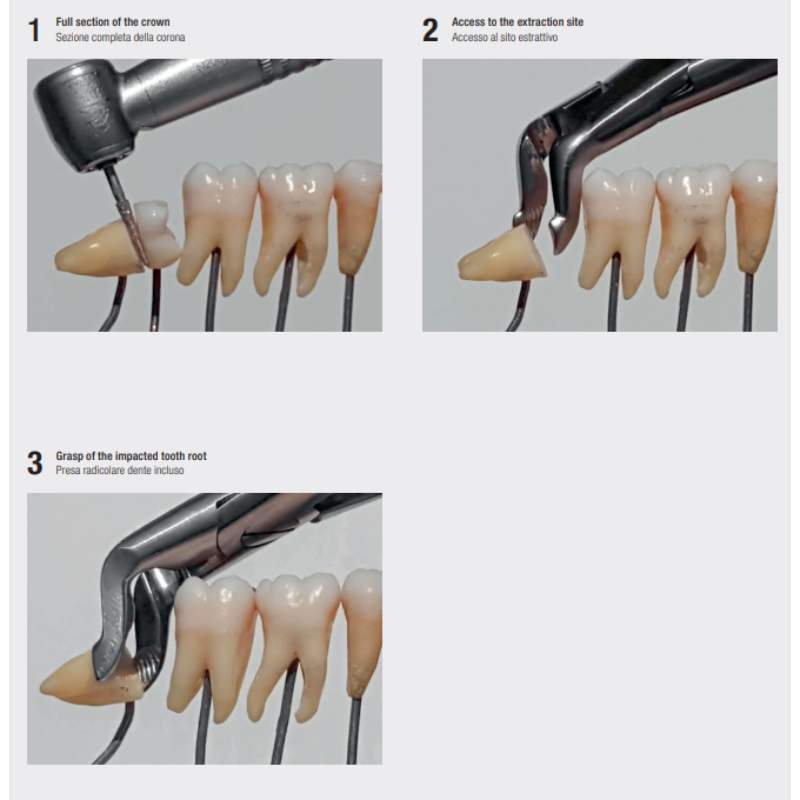 1 Full section of the crown
Sezione completa della corona

2 Access to the extraction site
Accesso al sito estrattivo

3 Grasp of the impacted tooth root
Presa radicolare dente incluso